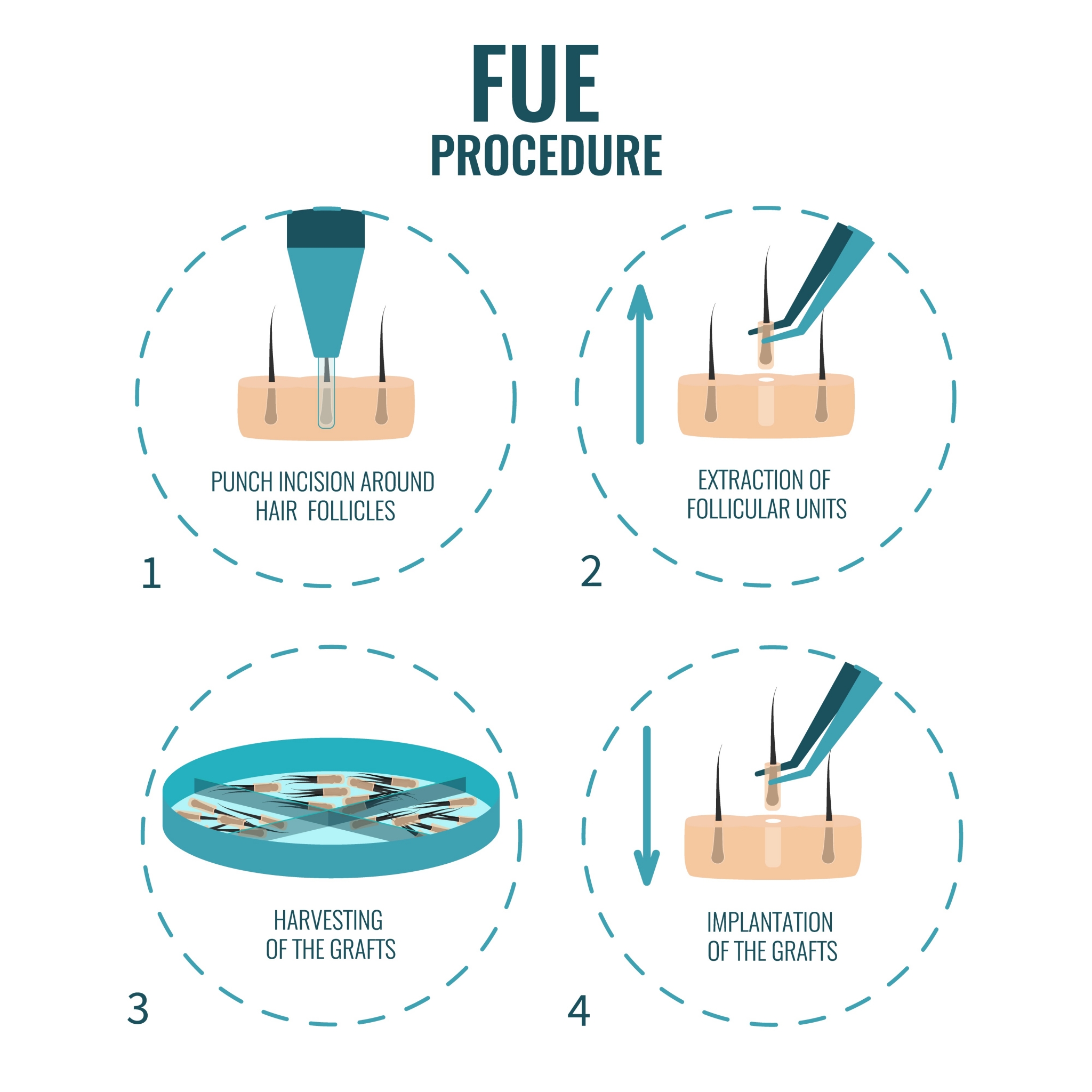 FUE
PROCEDURE

PUNCH INCISION AROUND HAIR FOLLICLES

1

EXTRACTION OF FOLLICULAR UNITS

2

HARVESTING OF THE GRAFTS

3

IMPLANTATION OF THE GRAFTS

4